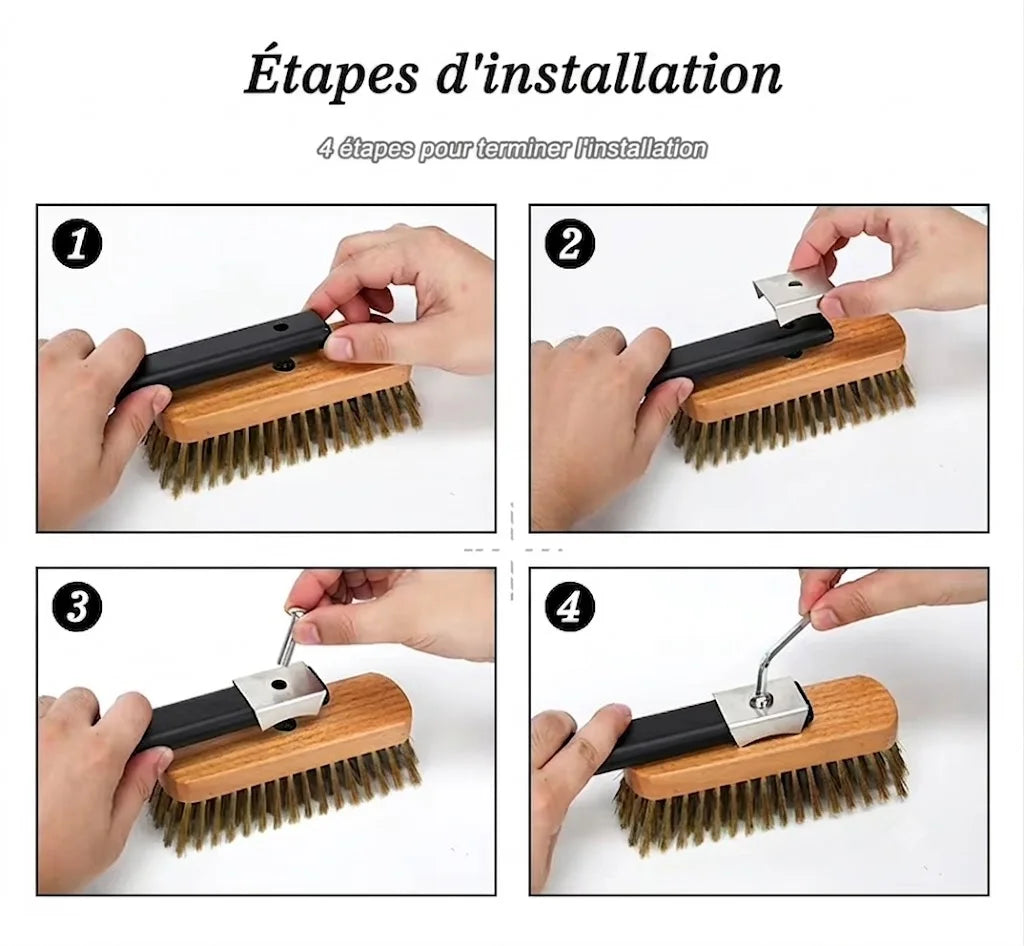 Étapes d'installation

4 étapes pour terminer l'installation

1

2

3

4